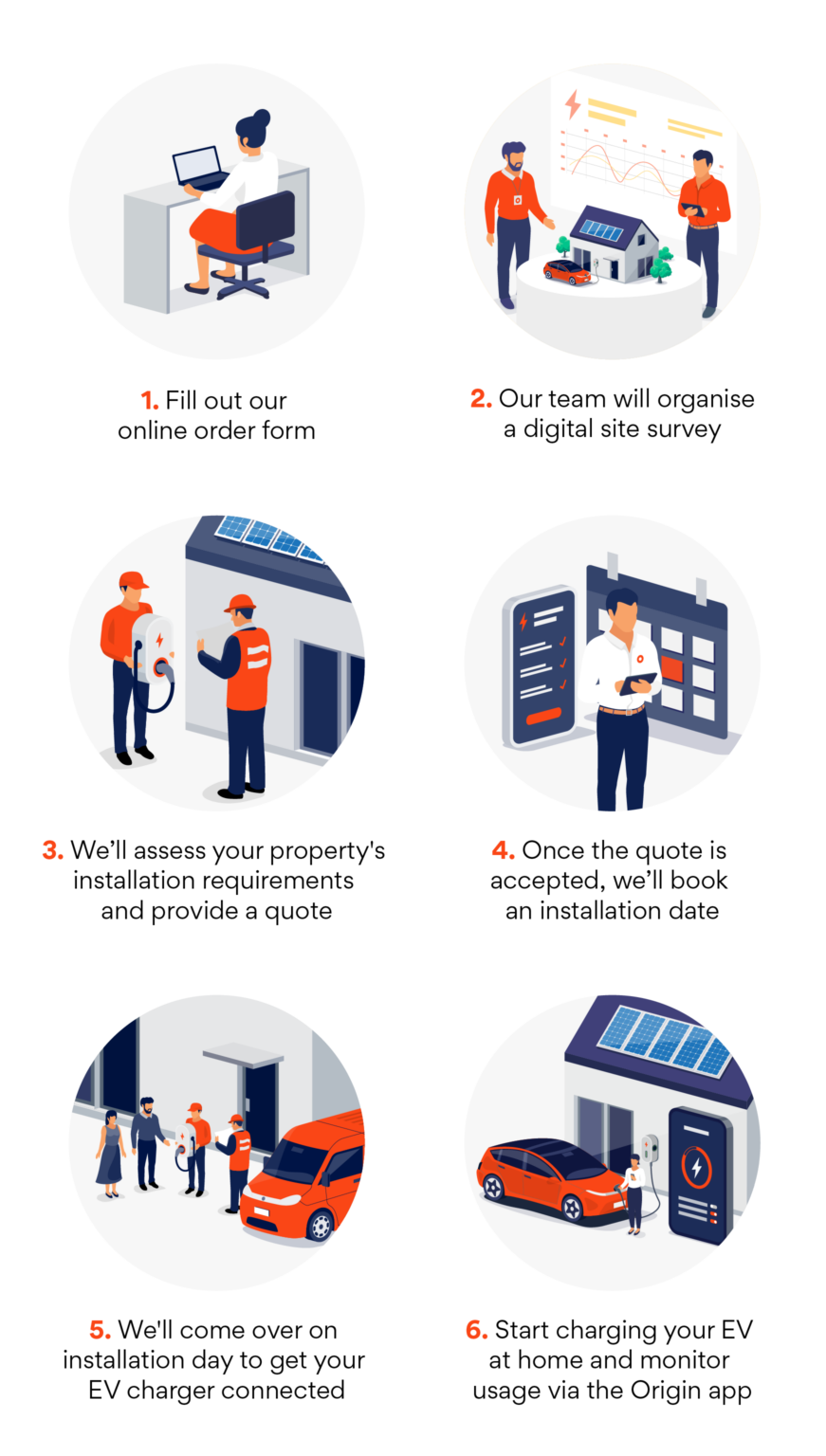 1. Fill out our online order form

2. Our team will organise a digital site survey

3. We'll assess your property's installation requirements and provide a quote

4. Once the quote is accepted, we'll book an installation date

5. We'll come over on installation day to get your EV charger connected

6. Start charging your EV at home and monitor usage via the Origin app