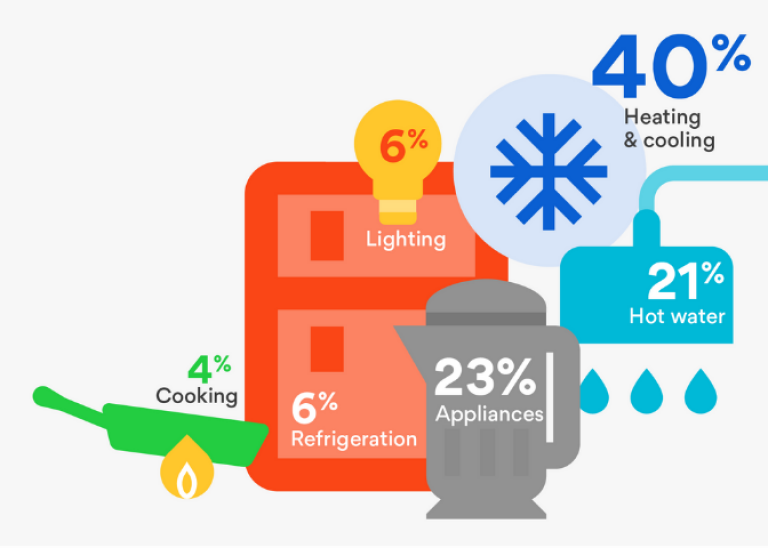 40%
Heating & cooling

6%
Lighting

21%
Hot water

4%
Cooking

6%
Refrigeration

23%
Appliances